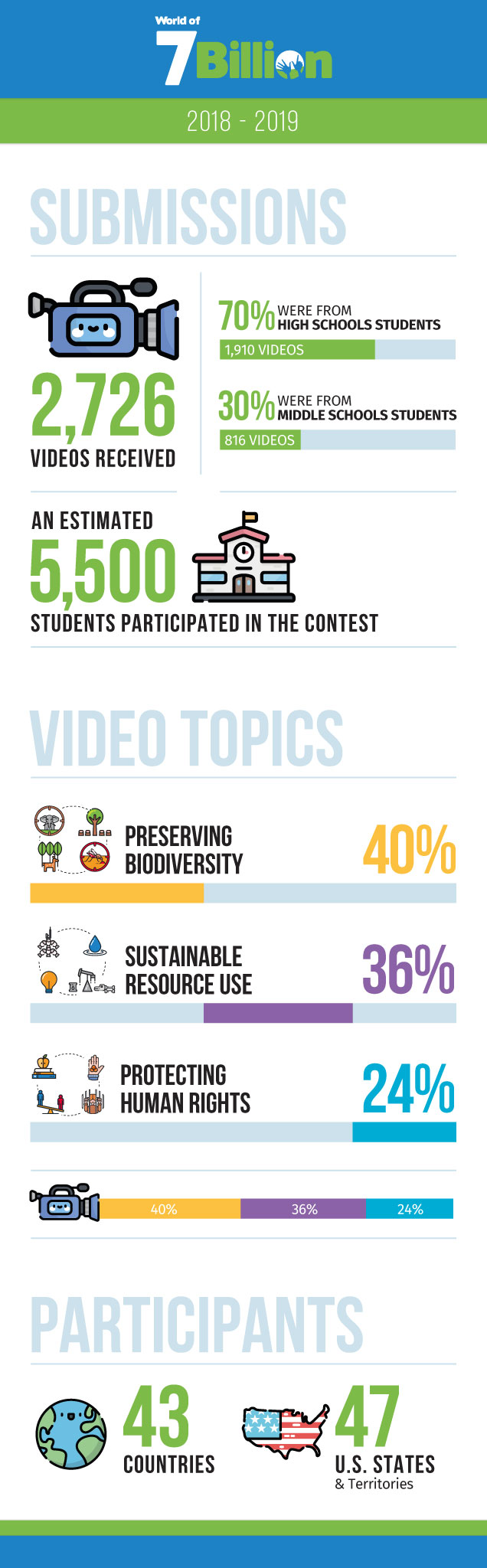 World of
7 Billion

2018 - 2019

SUBMISSIONS

2,726
VIDEOS RECEIVED

70% WERE FROM HIGH SCHOOLS STUDENTS
1,910 VIDEOS

30% WERE FROM MIDDLE SCHOOLS STUDENTS
816 VIDEOS

AN ESTIMATED
5,500
STUDENTS PARTICIPATED IN THE CONTEST

VIDEO TOPICS

PRESERVING BIODIVERSITY 40%

SUSTAINABLE RESOURCE USE 36%

PROTECTING HUMAN RIGHTS 24%

40% 36% 24%

PARTICIPANTS

43
COUNTRIES

47
U.S. STATES
& Territories