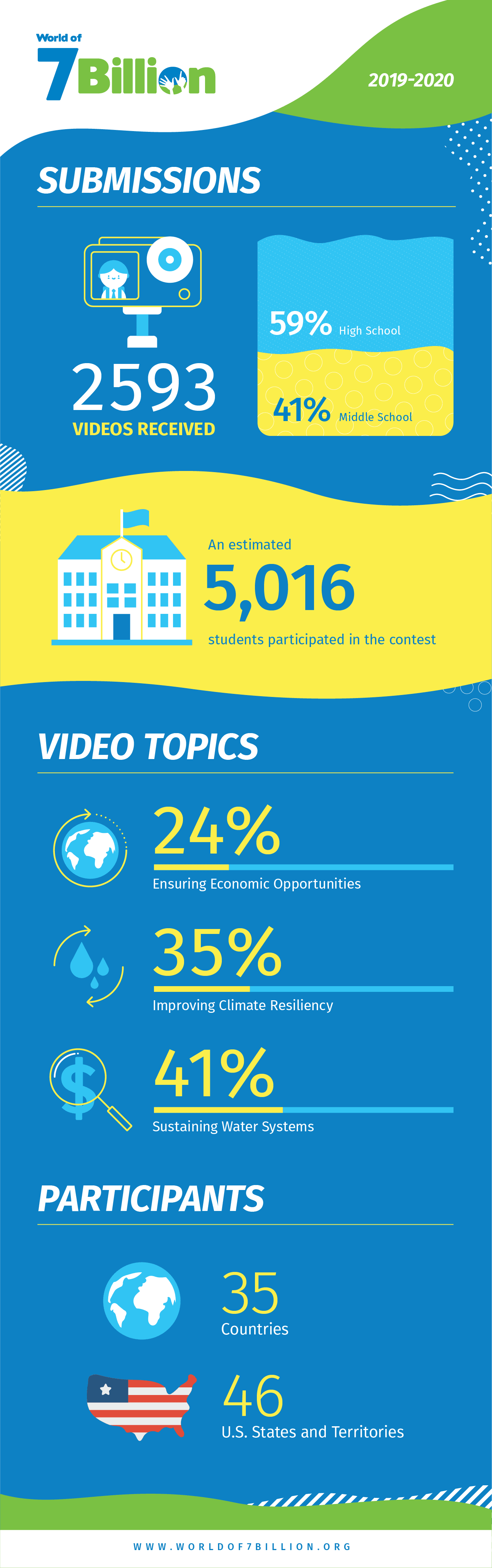 World of
7Billion

2019-2020

SUBMISSIONS

2593
VIDEOS RECEIVED

59% High School

41% Middle School

An estimated
5,016
students participated in the contest

VIDEO TOPICS

24%
Ensuring Economic Opportunities

35%
Improving Climate Resiliency

41%
Sustaining Water Systems

PARTICIPANTS

35
Countries

46
U.S. States and Territories

WWW.WORLDOF7BILLION.ORG